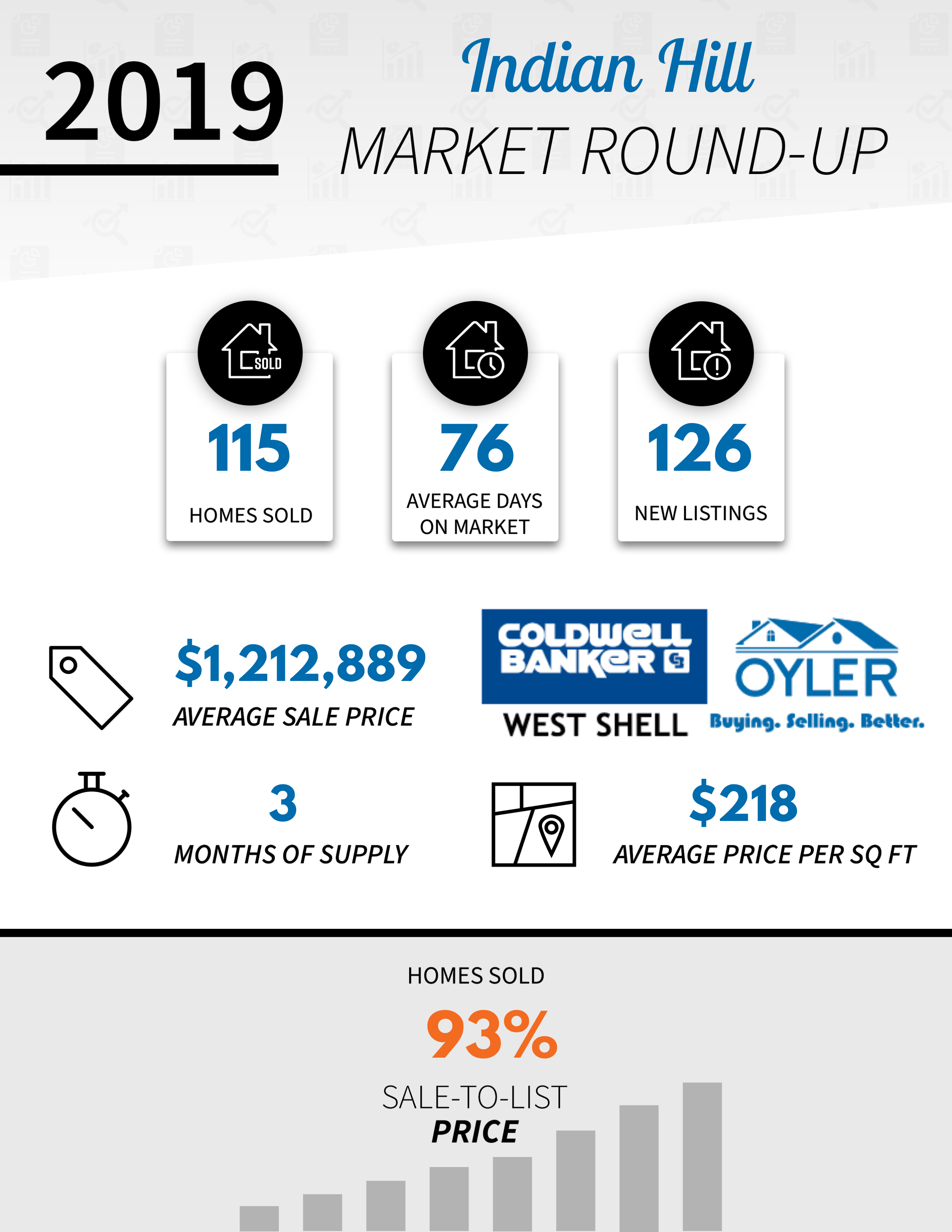 2019

Indian Hill

MARKET ROUND-UP

SOLD

115

HOMES SOLD

76

AVERAGE DAYS ON MARKET

126

NEW LISTINGS

$1,212,889

AVERAGE SALE PRICE

COLDWELL BANKER

WEST SHELL

OYLER

Buying. Selling. Better.

3

MONTHS OF SUPPLY

$218

AVERAGE PRICE PER SQ FT

HOMES SOLD

93%

SALE-TO-LIST PRICE